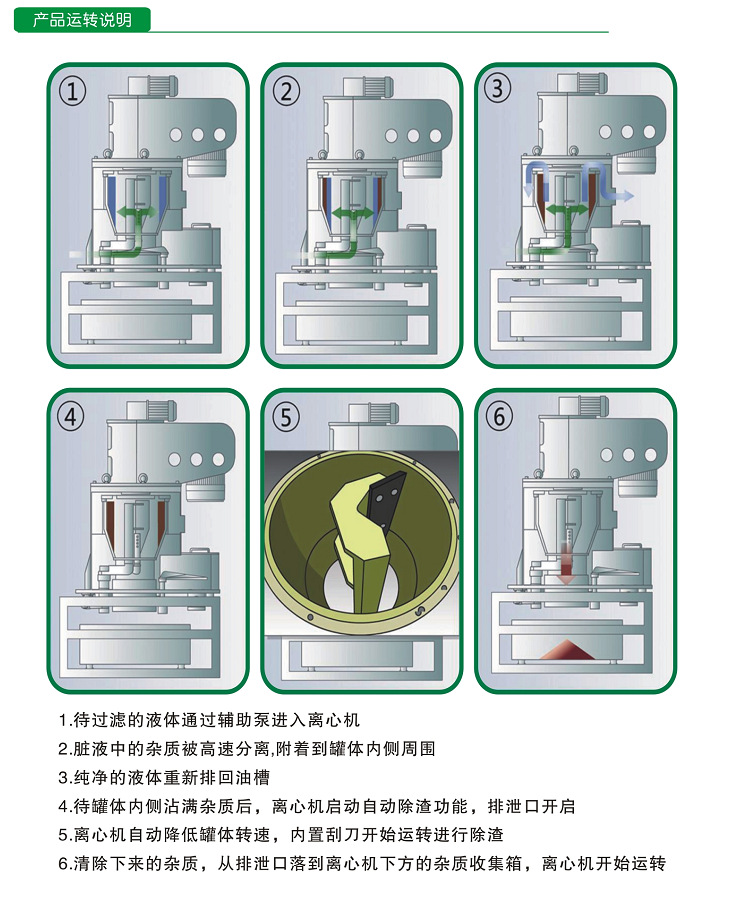 产品运转说明

①

②

③

④

⑤

⑥

1.待过滤的液体通过辅助泵进入离心机

2.脏液中的杂质被高速分离,附着到罐体内侧周围

3.纯净的液体重新排回油槽

4.待罐体内侧沾满杂质后，离心机启动自动除渣功能，排泄口开启

5.离心机自动降低罐体转速，内置刮刀开始运转进行除渣

6.清除下来的杂质，从排泄口落到离心机下方的杂质收集箱，离心机开始运转